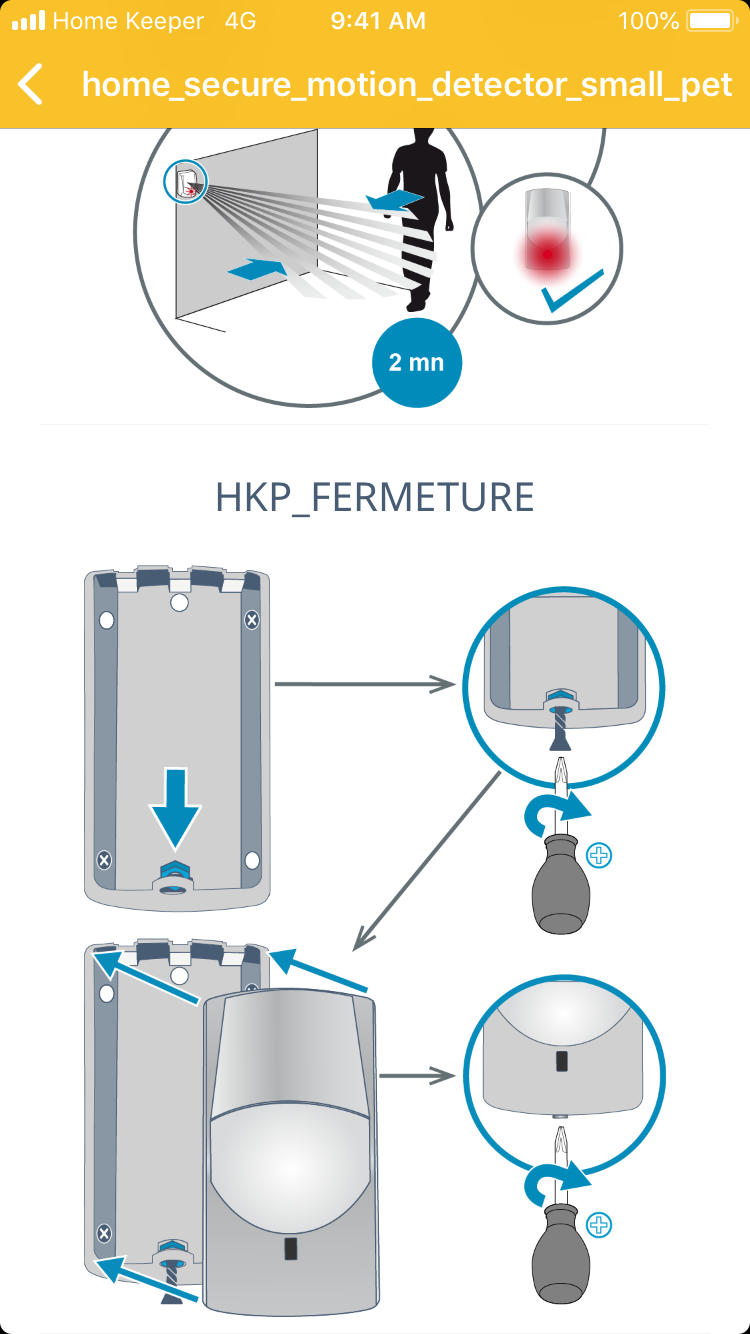 Home Keeper 4G 9:41 AM 100%

home_secure_motion_detector_small_pet

2 mn

HKP_FERMETURE